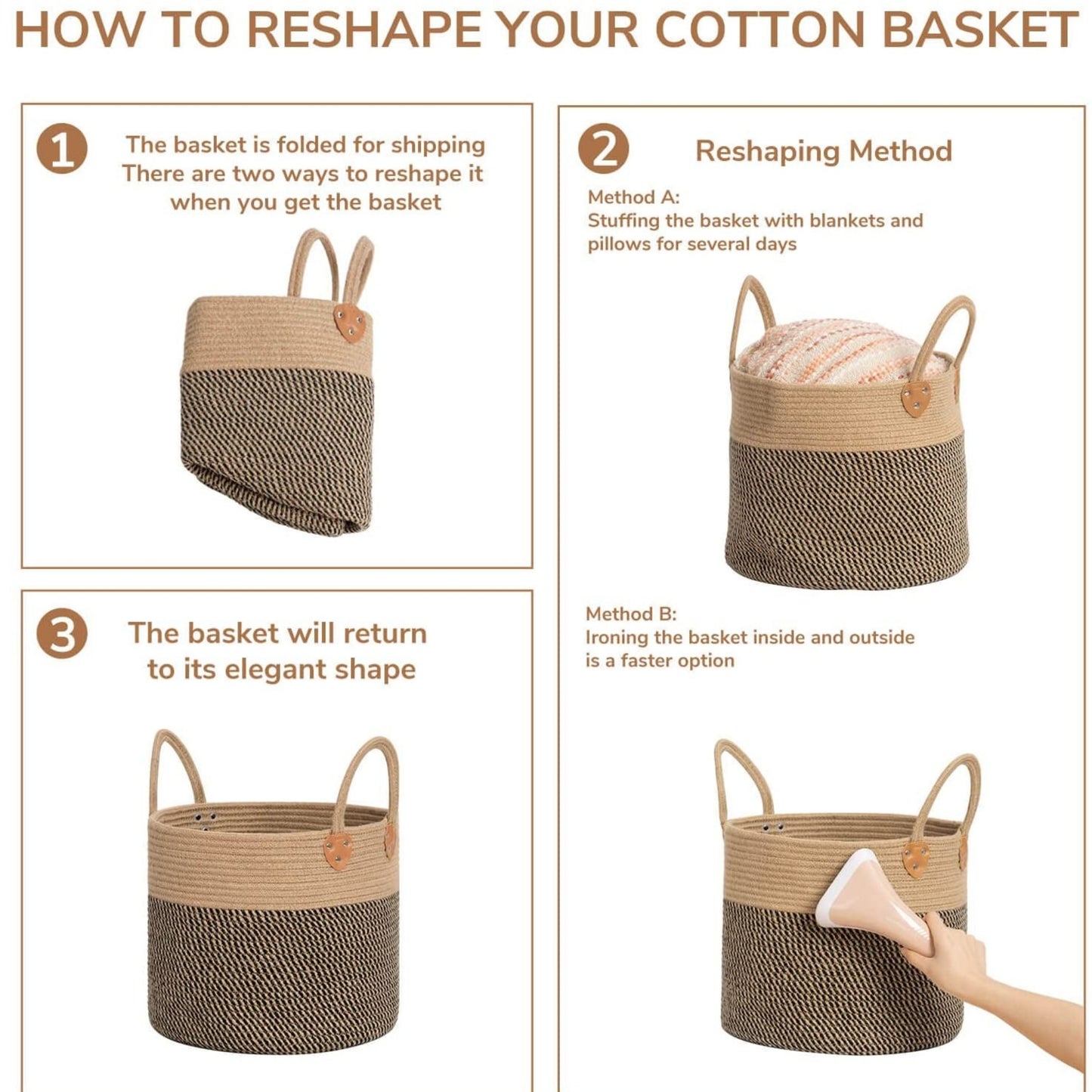 HOW TO RESHAPE YOUR COTTON BASKET

1

The basket is folded for shipping There are two ways to reshape it when you get the basket

2

Reshaping Method

Method A:
Stuffing the basket with blankets and pillows for several days

Method B:
Ironing the basket inside and outside is a faster option

3

The basket will return to its elegant shape