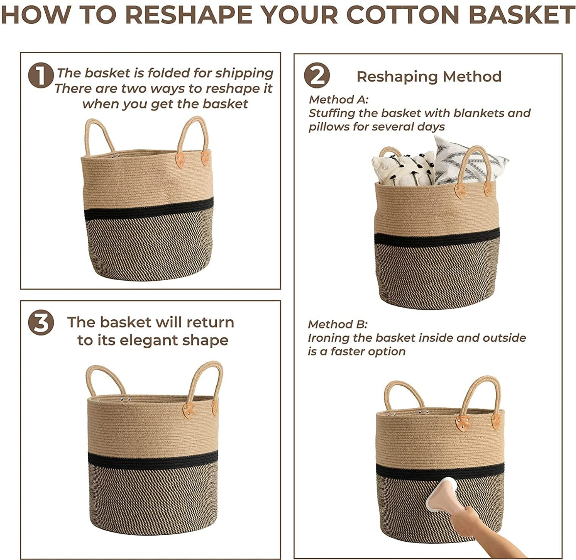 HOW TO RESHAPE YOUR COTTON BASKET

1 The basket is folded for shipping There are two ways to reshape it when you get the basket

3 The basket will return to its elegant shape

2 Reshaping Method

Method A:
Stuffing the basket with blankets and pillows for several days

Method B:
Ironing the basket inside and outside is a faster option